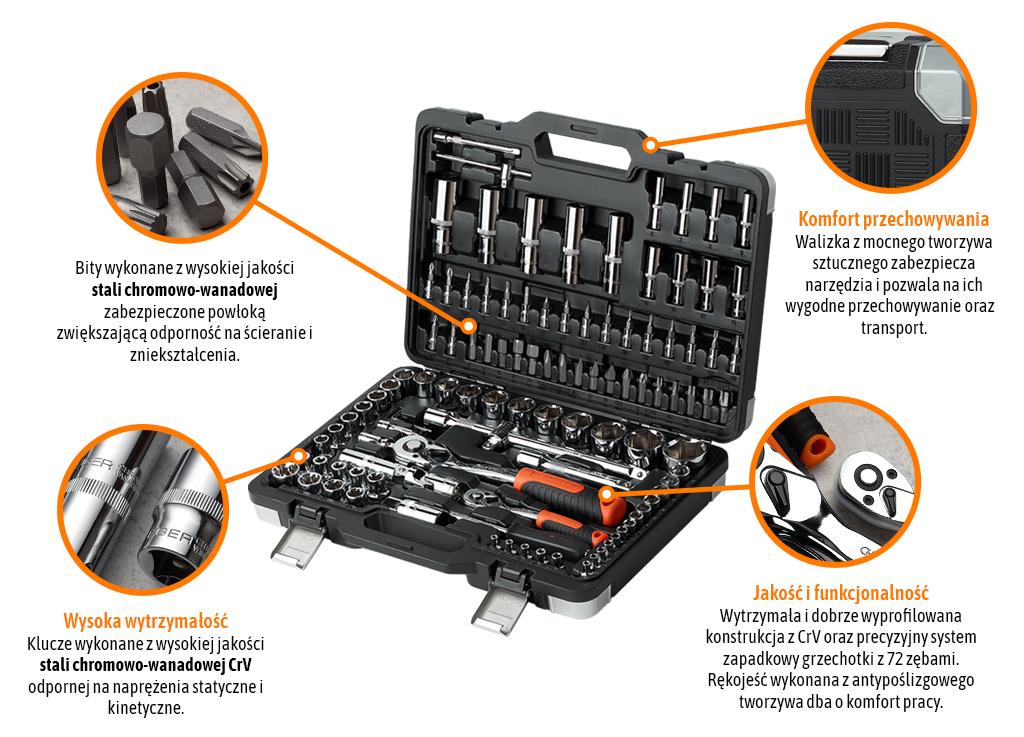 Bity wykonane z wysokiej jakości **stali chromowo-wanadowej** zabezpieczone powłoką zwiększającą odporność na ścieranie i zniekształcenia.

Komfort przechowywania
Walizka z mocnego tworzywa sztucznego zabezpiecza narzędzia i pozwala na ich wygodne przechowywanie oraz transport.

Wysoka wytrzymałość
Klucze wykonane z wysokiej jakości **stali chromowo-wanadowej CrV** odpornej na naprężenia statyczne i kinetyczne.

Jakość i funkcjonalność
Wytrzymała i dobrze wyprofilowana konstrukcja z CrV oraz precyzyjny system zapadkowy grzechotki z 72 zębami. Rękojeść wykonana z antypoślizgowego tworzywa dba o komfort pracy.