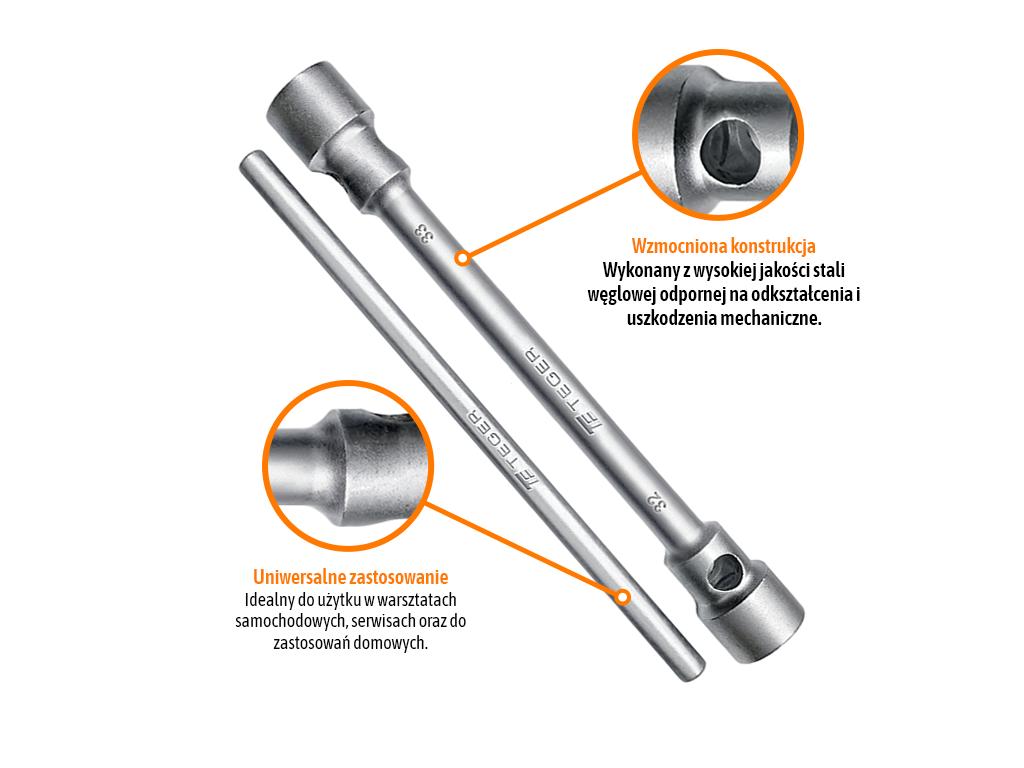 33

TEGER

32

TEGER

Wzmocniona konstrukcja
Wykonany z wysokiej jakości stali węglowej odpornej na odkształcenia i uszkodzenia mechaniczne.

Uniwersalne zastosowanie
Idealny do użytku w warsztatach samochodowych, serwisach oraz do zastosowań domowych.