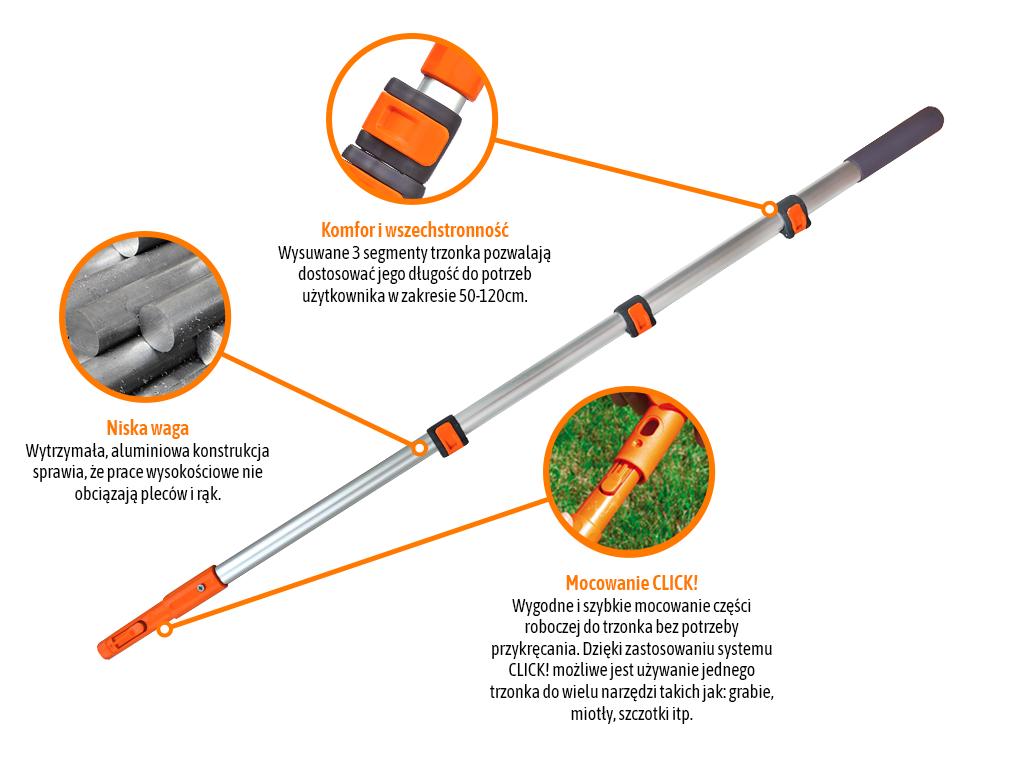 Komfor i wszechstronność
Wysuwane 3 segmenty trzonka pozwalają dostosować jego długość do potrzeb użytkownika w zakresie 50-120cm.

Niska waga
Wytrzymała, aluminiowa konstrukcja sprawia, że prace wysokościowe nie obciążają pleców i rąk.

Mocowanie CLICK!
Wygodne i szybkie mocowanie części roboczej do trzonka bez potrzeby przykręcania. Dzięki zastosowaniu systemu CLICK! możliwe jest używanie jednego trzonka do wielu narzędzi takich jak: grabie, miotły, szczotki itp.